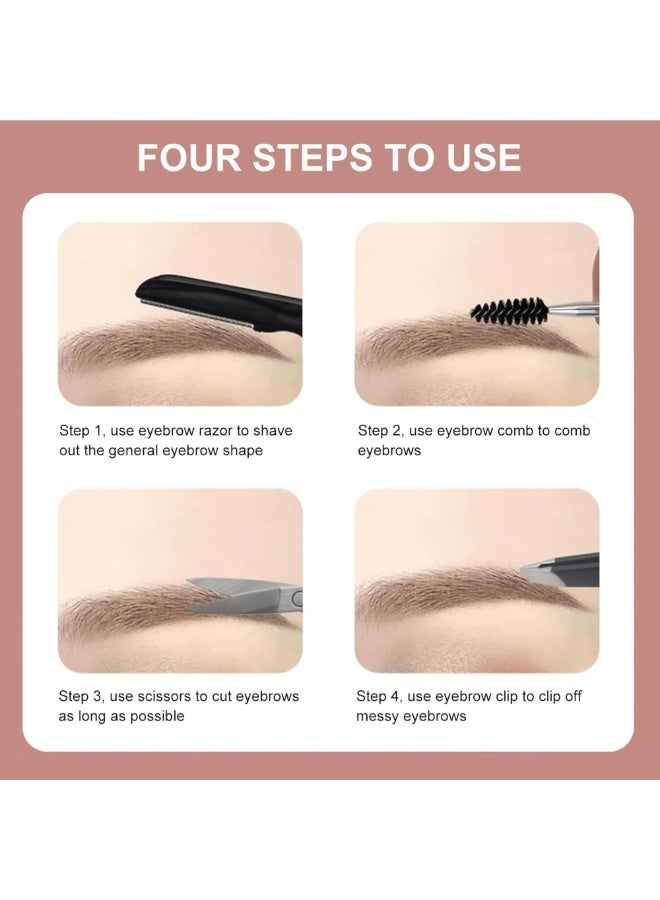 FOUR STEPS TO USE

Step 1, use eyebrow razor to shave out the general eyebrow shape

Step 2, use eyebrow comb to comb eyebrows

Step 3, use scissors to cut eyebrows as long as possible

Step 4, use eyebrow clip to clip off messy eyebrows